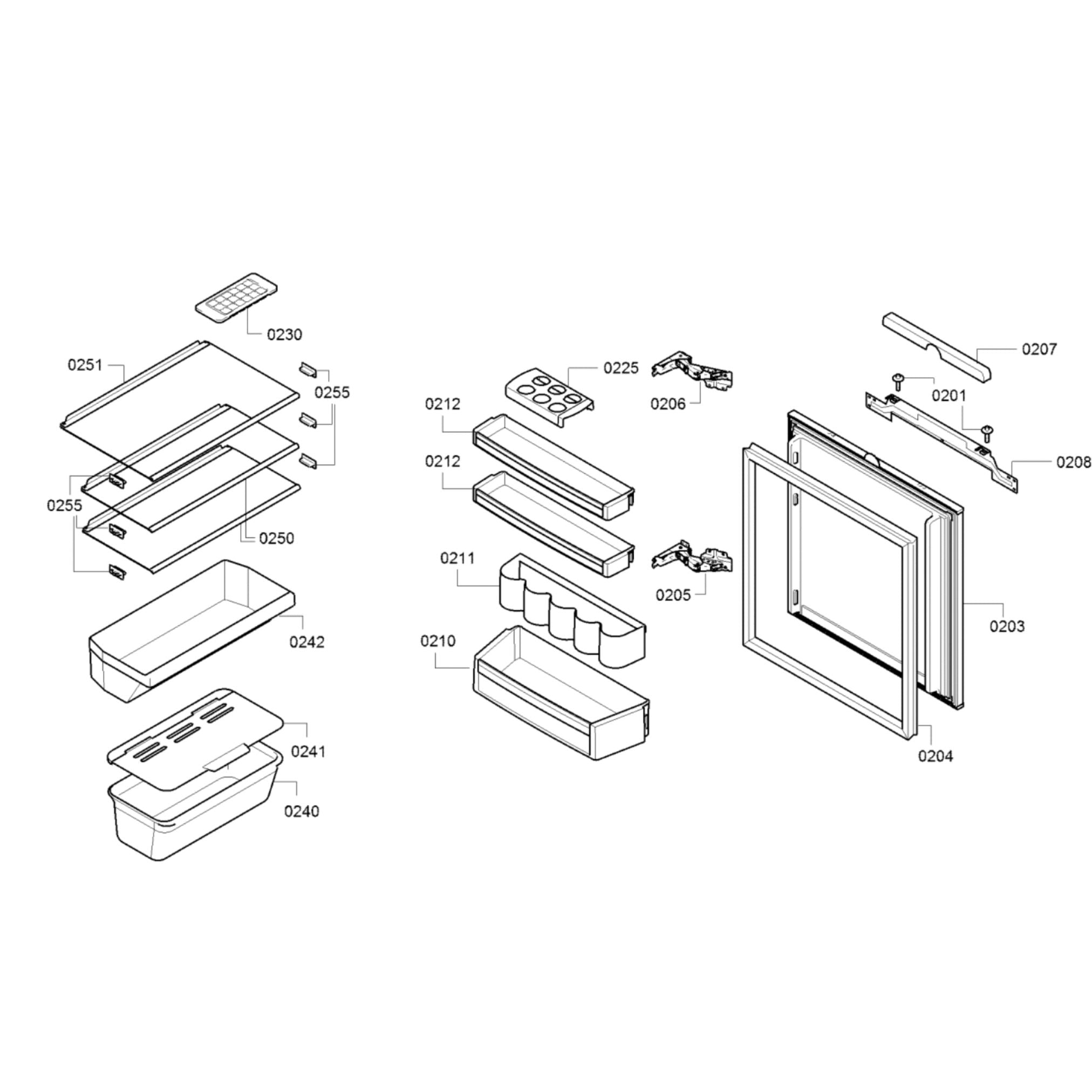 0230
0251
0255
0255
0250
0242
0241
0240
0225
0212
0212
0211
0210
0206
0205
0207
0201
0208
0203
0204