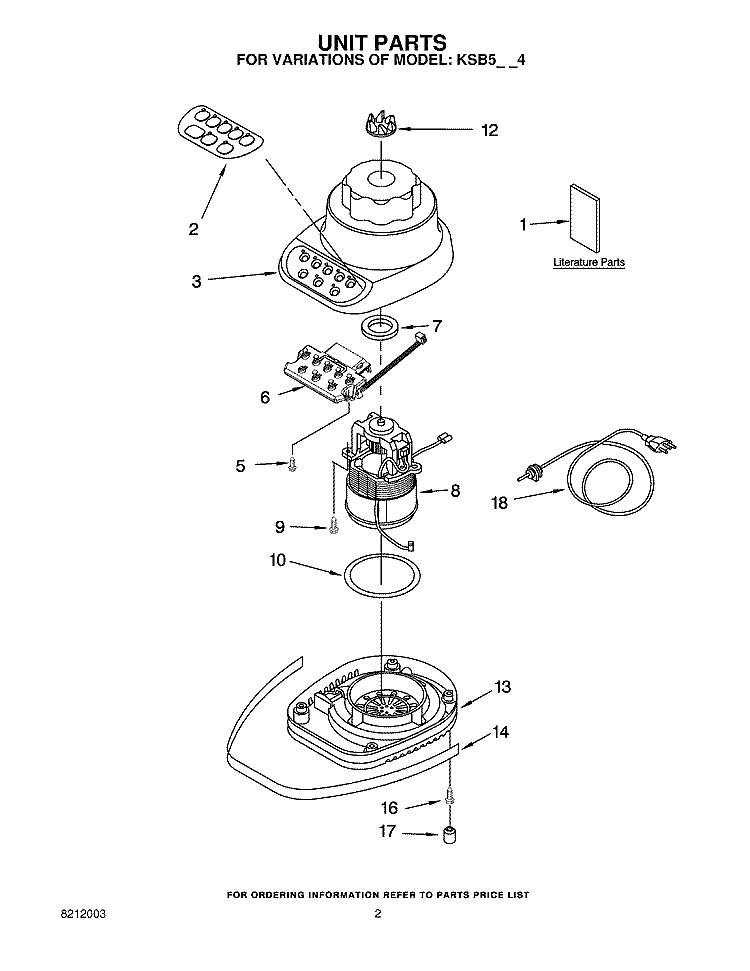 UNIT PARTS
FOR VARIATIONS OF MODEL: KSB5_ _4

12

2

1

Literature Parts

3

7

6

5

8

18

9

10

13

14

16

17

FOR ORDERING INFORMATION REFER TO PARTS PRICE LIST

8212003

2