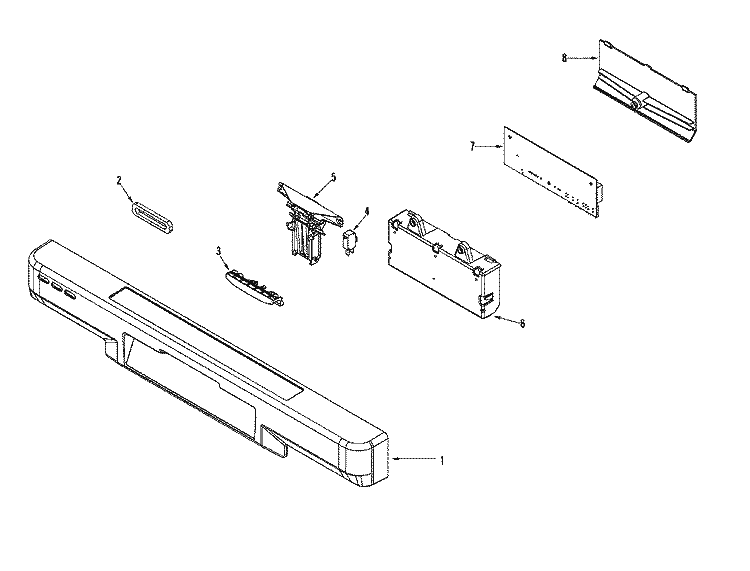 8
7
2
5
4
3
6
1