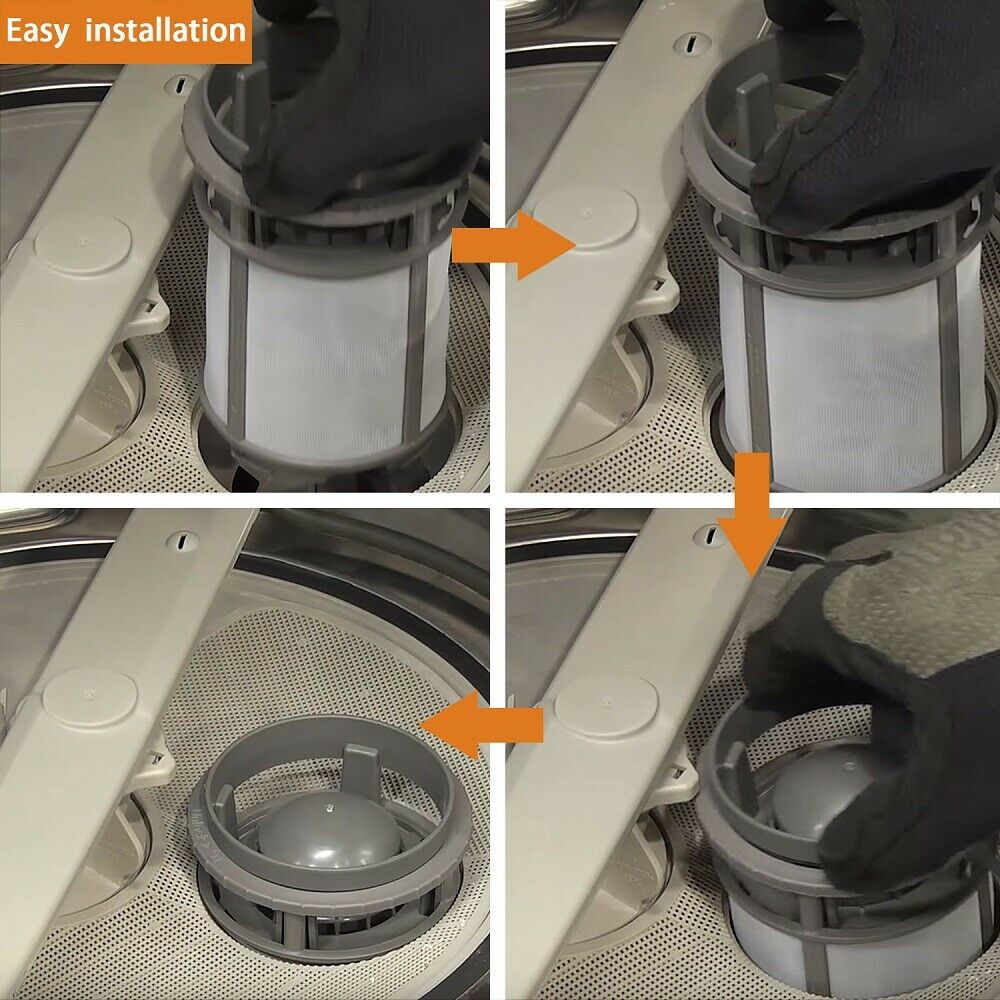 Easy installation